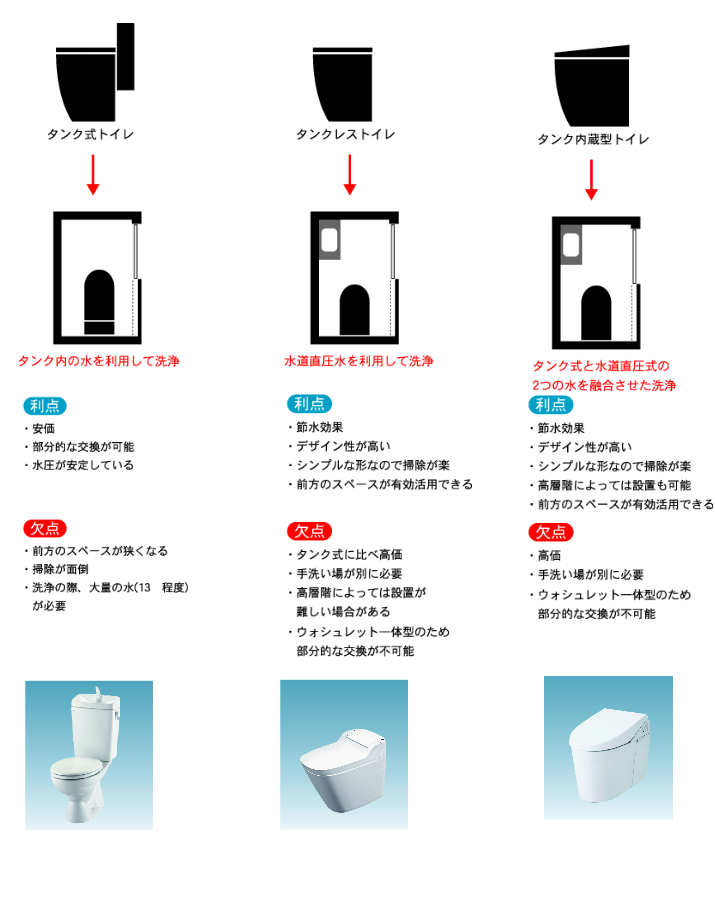 タンク式トイレ

タンク内の水を利用して洗浄

利点
・安価
・部分的な交換が可能
・水圧が安定している

欠点
・前方のスペースが狭くなる
・掃除が面倒
・洗浄の際、大量の水(13 程度)が必要

タンクレストイレ

水道直圧水を利用して洗浄

利点
・節水効果
・デザイン性が高い
・シンプルな形なので掃除が楽
・前方のスペースが有効活用できる

欠点
・タンク式に比べ高価
・手洗い場が別に必要
・高層階によっては設置が難しい場合がある
・ウォシュレット一体型のため部分的な交換が不可能

タンク内蔵型トイレ

タンク式と水道直圧式の2つの水を融合させた洗浄

利点
・節水効果
・デザイン性が高い
・シンプルな形なので掃除が楽
・高層階によっては設置も可能
・前方のスペースが有効活用できる

欠点
・高価
・手洗い場が別に必要
・ウォシュレット一体型のため部分的な交換が不可能